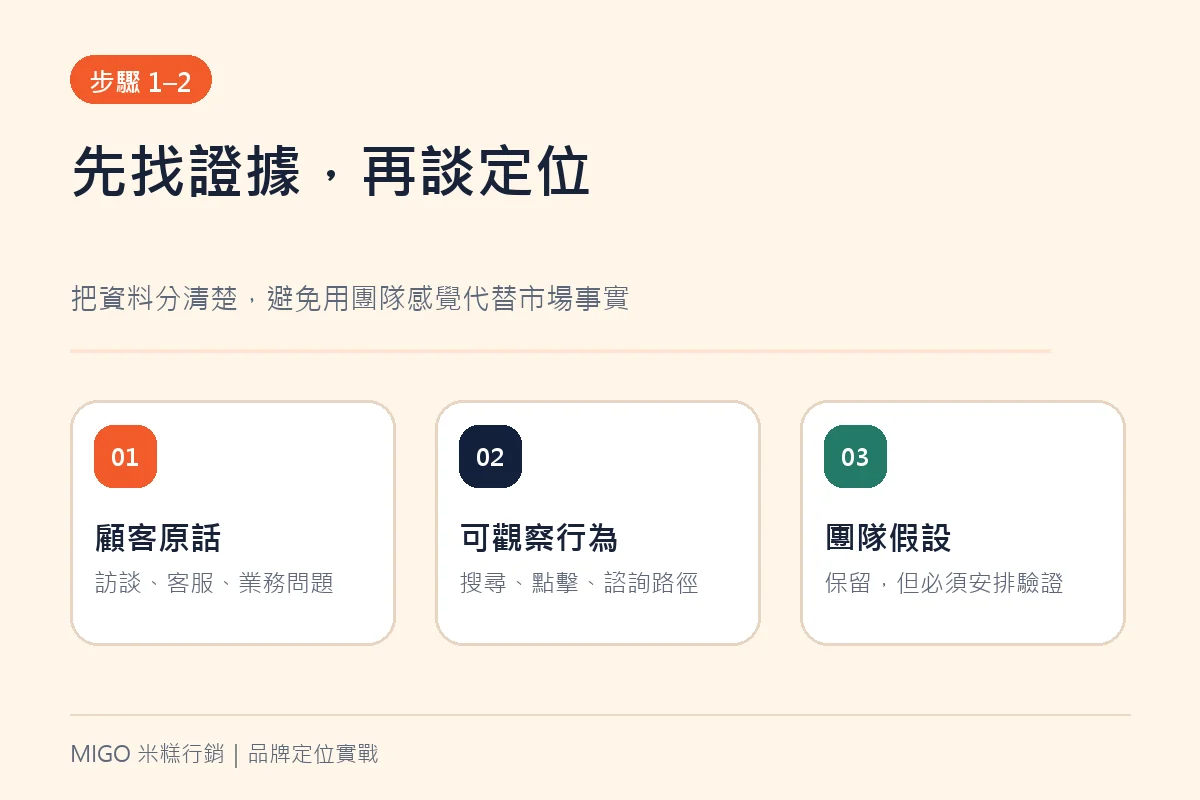 步驟 1–2

先找證據，再談定位

把資料分清楚，避免用團隊感覺代替市場事實

01

顧客原話

訪談、客服、業務問題

02

可觀察行為

搜尋、點擊、諮詢路徑

03

團隊假設

保留，但必須安排驗證

MIGO 米糕行銷 | 品牌定位實戰